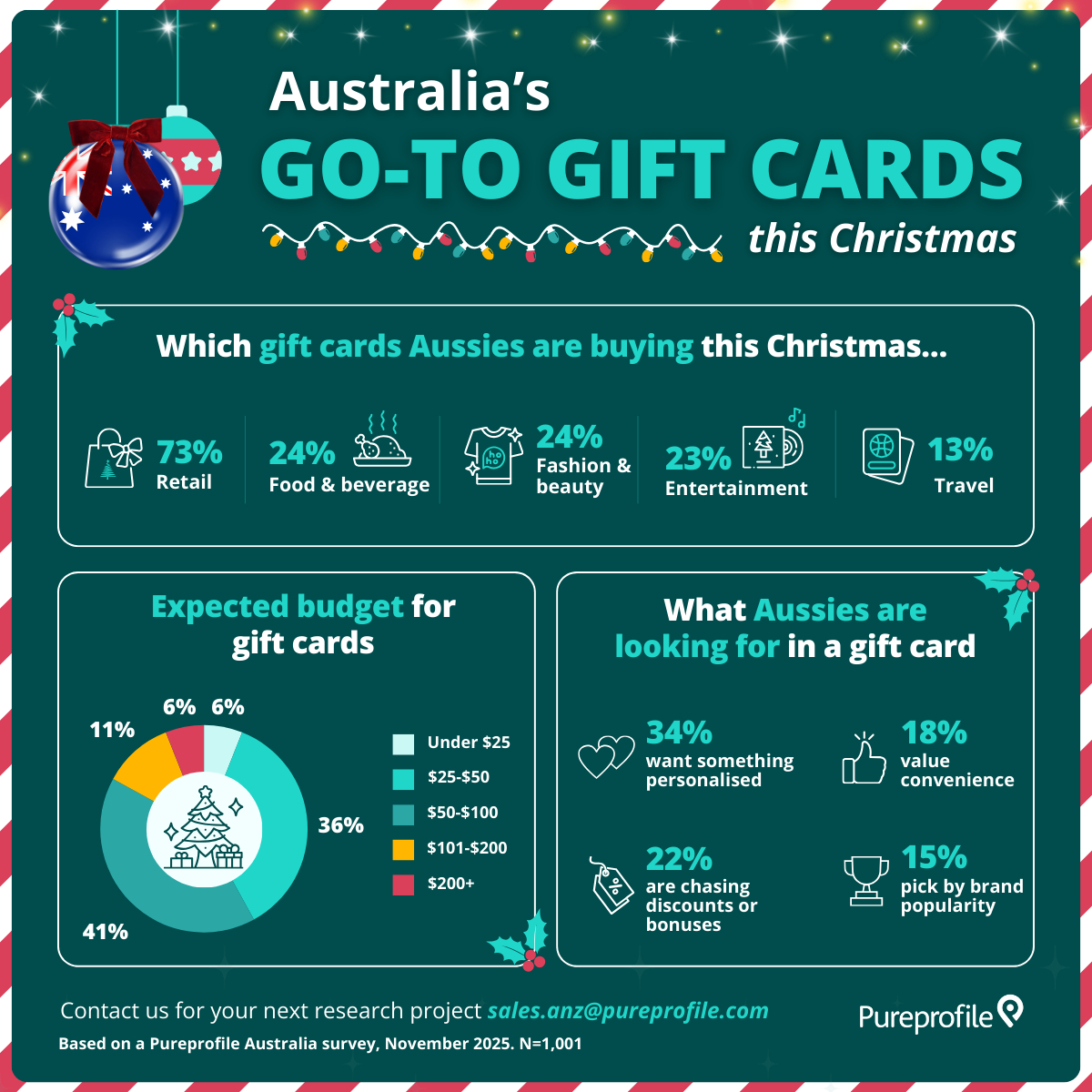 Australia's
GO-TO GIFT CARDS
this Christmas

Which gift cards Aussies are buying this Christmas...

73%
Retail

24%
Food & beverage

24%
Fashion & beauty

23%
Entertainment

13%
Travel

Expected budget for gift cards

6% 6%
11%
36%
41%

Under $25
$25-$50
$50-$100
$101-$200
$200+

What Aussies are looking for in a gift card

34%
want something personalised

18%
value convenience

22%
are chasing discounts or bonuses

15%
pick by brand popularity

Contact us for your next research project sales.anz@pureprofile.com
Based on a Pureprofile Australia survey, November 2025. N=1,001
Pureprofile