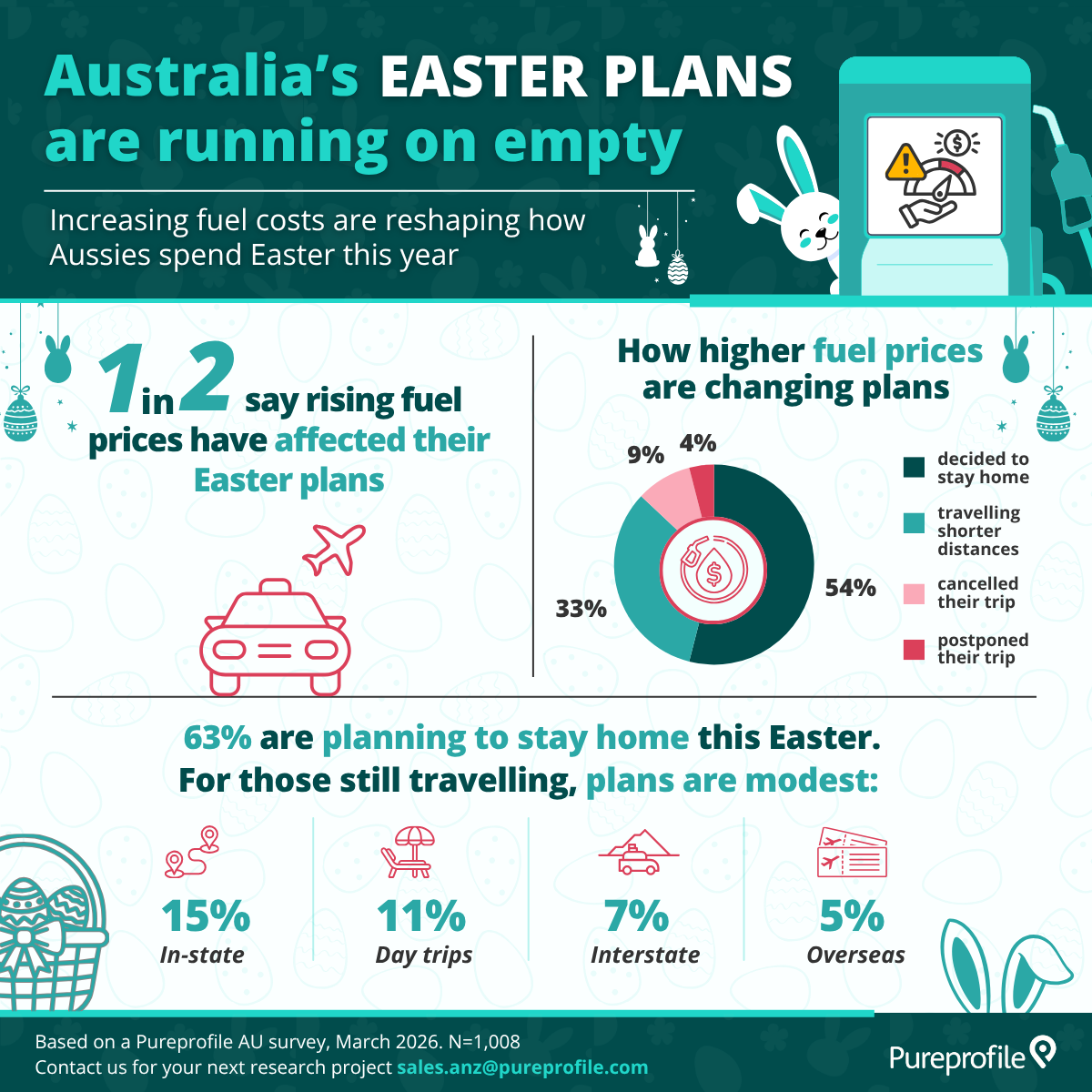 Australia's EASTER PLANS are running on empty

Increasing fuel costs are reshaping how Aussies spend Easter this year

1 in 2 say rising fuel prices have affected their Easter plans

How higher fuel prices are changing plans

9%
4%
54%
33%

decided to stay home
travelling shorter distances
cancelled their trip
postponed their trip

63% are planning to stay home this Easter. For those still travelling, plans are modest:

15%
In-state

11%
Day trips

7%
Interstate

5%
Overseas

Based on a Pureprofile AU survey, March 2026. N=1,008
Contact us for your next research project sales.anz@pureprofile.com

Pureprofile