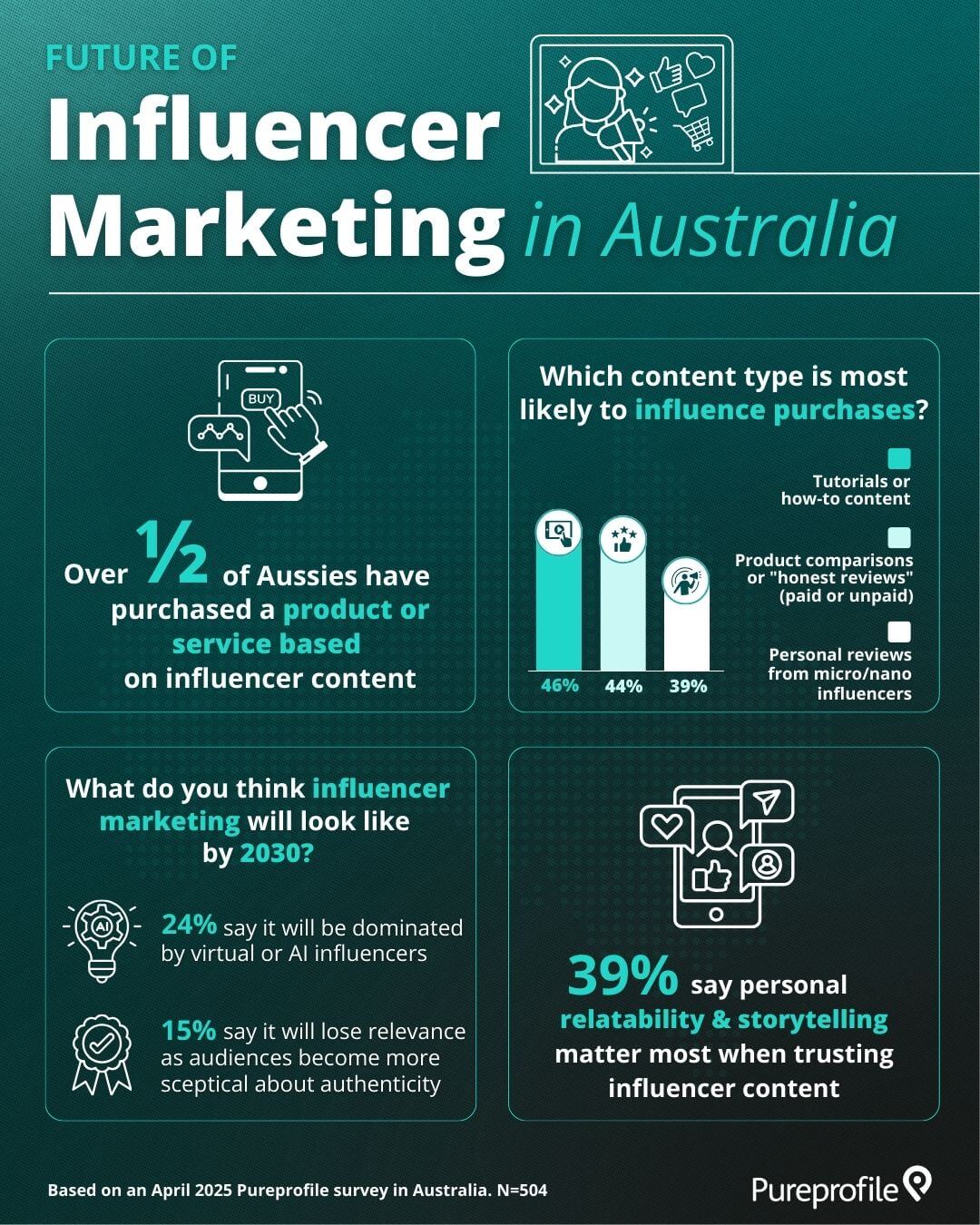 FUTURE OF
Influencer Marketing in Australia

BUY

Over ½ of Aussies have purchased a product or service based on influencer content

Which content type is most likely to influence purchases?

Tutorials or how-to content

Product comparisons or "honest reviews" (paid or unpaid)

Personal reviews from micro/nano influencers

46% 44% 39%

What do you think influencer marketing will look like by 2030?

AI

24% say it will be dominated by virtual or AI influencers

15% say it will lose relevance as audiences become more sceptical about authenticity

39% say personal relatability & storytelling matter most when trusting influencer content

Based on an April 2025 Pureprofile survey in Australia. N=504

Pureprofile