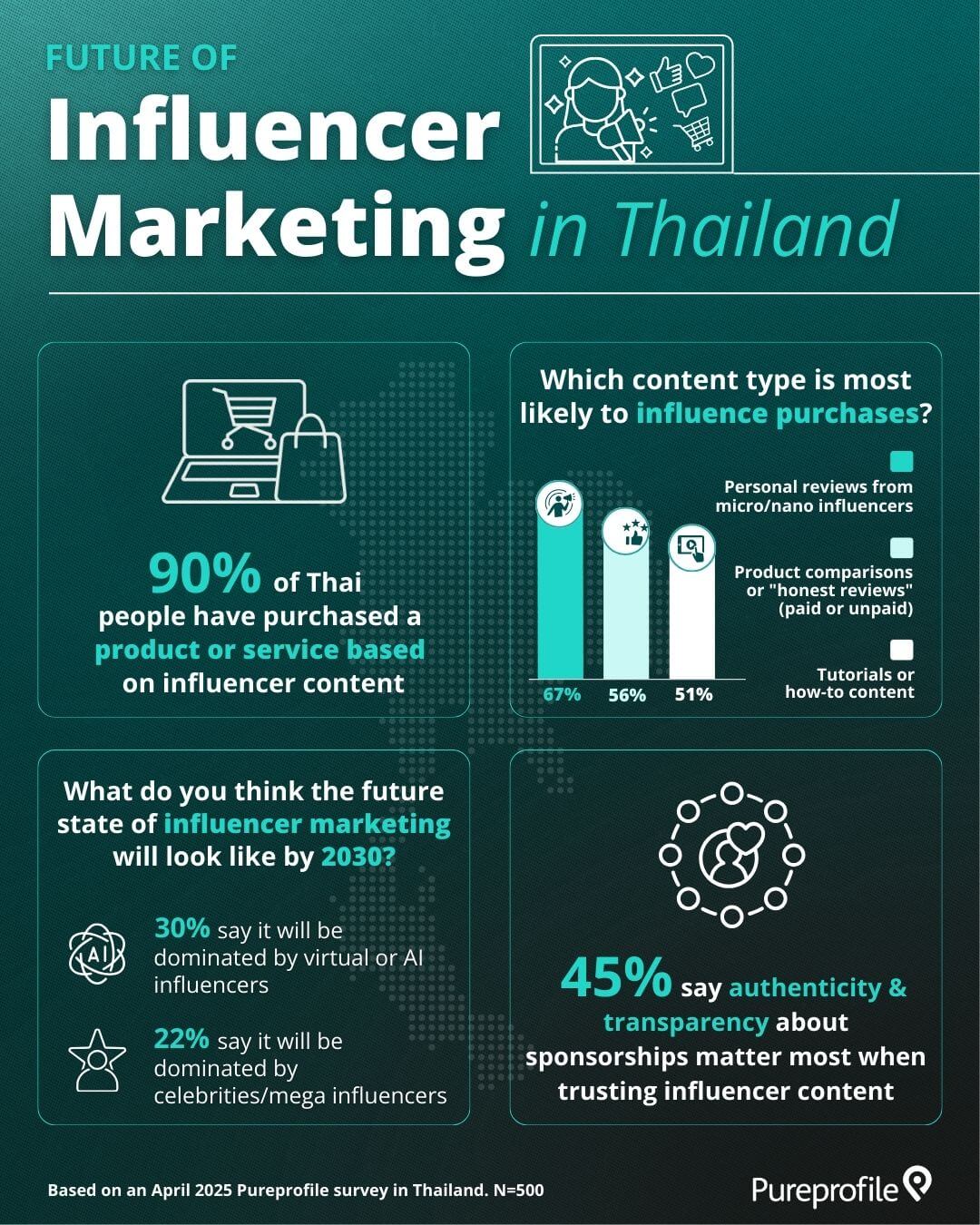 FUTURE OF
Influencer Marketing in Thailand

90% of Thai people have purchased a product or service based on influencer content

Which content type is most likely to influence purchases?

Personal reviews from micro/nano influencers

Product comparisons or "honest reviews" (paid or unpaid)

Tutorials or how-to content

67%
56%
51%

What do you think the future state of influencer marketing will look like by 2030?

AI

30% say it will be dominated by virtual or AI influencers

22% say it will be dominated by celebrities/mega influencers

45% say authenticity & transparency about sponsorships matter most when trusting influencer content

Based on an April 2025 Pureprofile survey in Thailand. N=500

Pureprofile