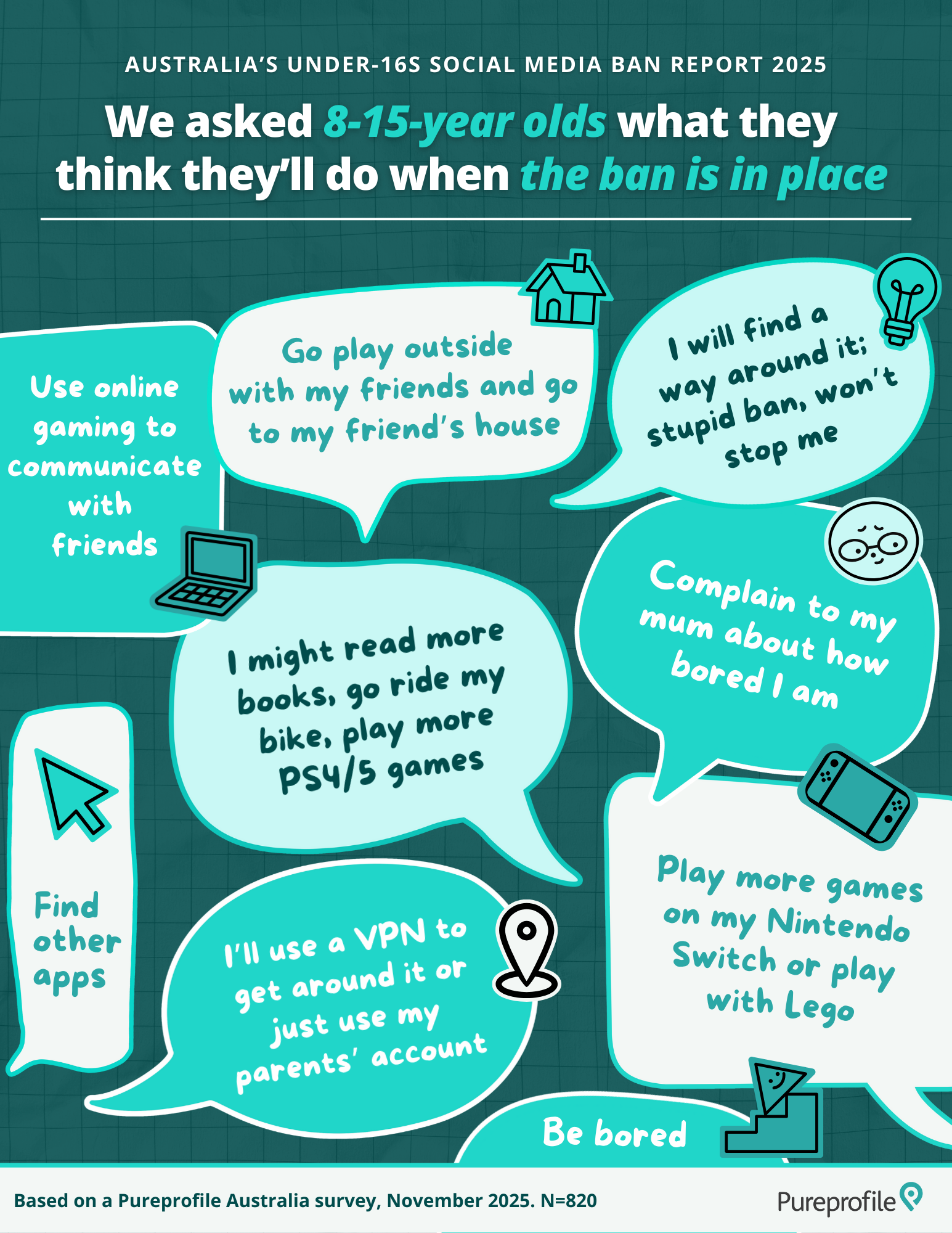 AUSTRALIA'S UNDER-16S SOCIAL MEDIA BAN REPORT 2025

We asked 8-15-year olds what they think they'll do when the ban is in place

Use online gaming to communicate with friends

Go play outside with my friends and go to my friend's house

I will find a way around it; stupid ban, won't stop me

I might read more books, go ride my bike, play more PS4/5 games

Complain to my mum about how bored I am

Find other apps

I'll use a VPN to get around it or just use my parents' account

Play more games on my Nintendo Switch or play with Lego

Be bored

Based on a Pureprofile Australia survey, November 2025. N=820

Pureprofile