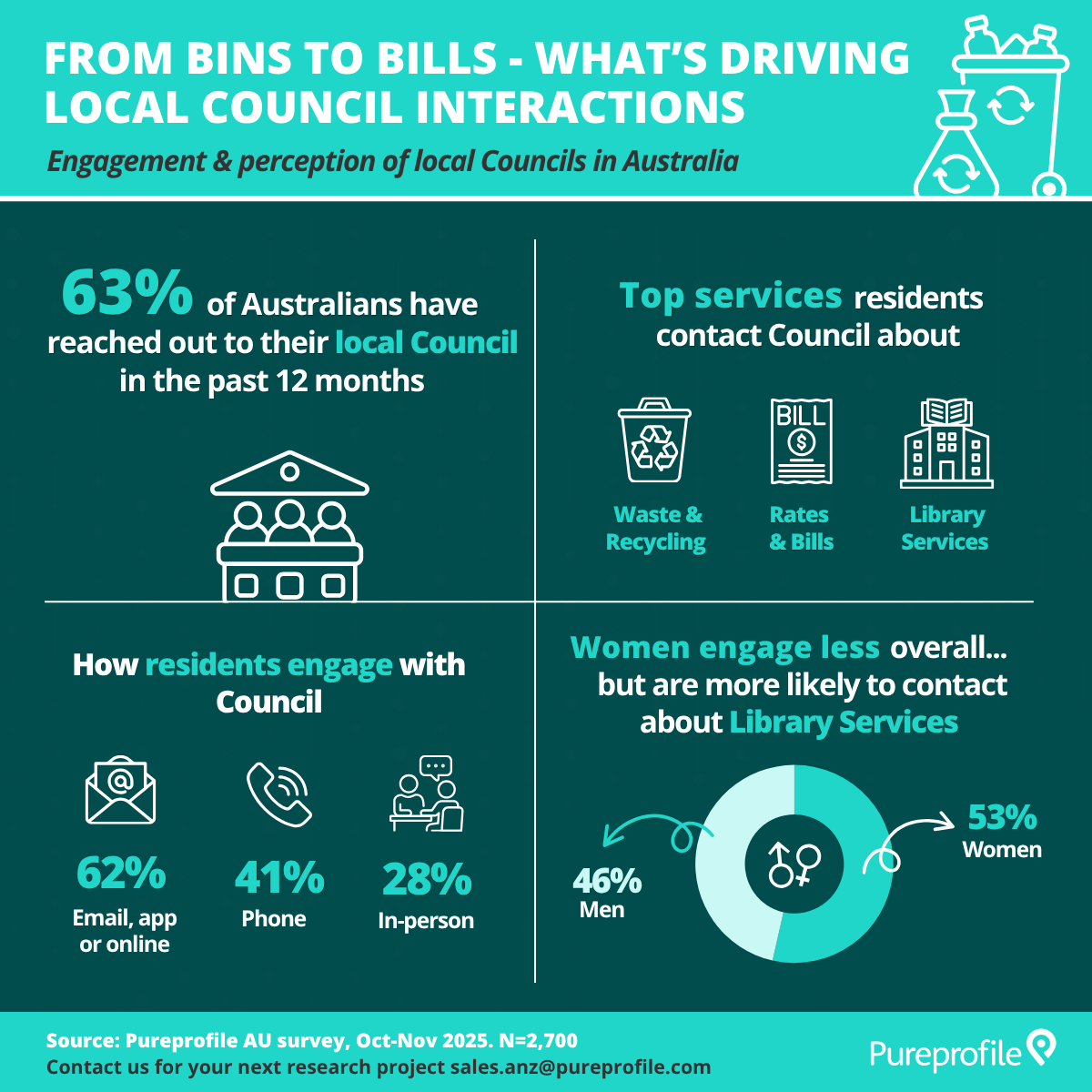 FROM BINS TO BILLS - WHAT'S DRIVING LOCAL COUNCIL INTERACTIONS

Engagement & perception of local Councils in Australia

63% of Australians have reached out to their local Council in the past 12 months

Top services residents contact Council about

BILL

Waste & Recycling

Rates & Bills

Library Services

How residents engage with Council

62% Email, app or online

41% Phone

28% In-person

Women engage less overall... but are more likely to contact about Library Services

46% Men

53% Women

Source: Pureprofile AU survey, Oct-Nov 2025. N=2,700
Contact us for your next research project sales.anz@pureprofile.com

Pureprofile