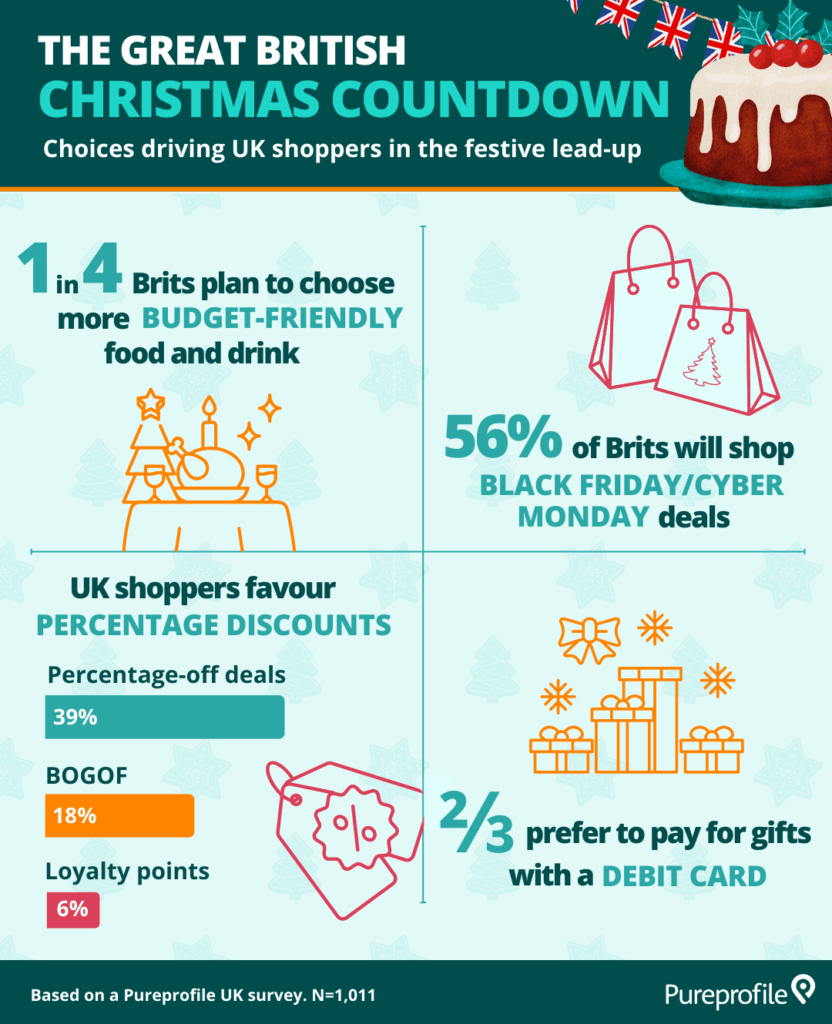 THE GREAT BRITISH
CHRISTMAS COUNTDOWN
Choices driving UK shoppers in the festive lead-up

1 in 4 Brits plan to choose more BUDGET-FRIENDLY food and drink

56% of Brits will shop BLACK FRIDAY/CYBER MONDAY deals

UK shoppers favour PERCENTAGE DISCOUNTS

Percentage-off deals
39%

BOGOF
18%

Loyalty points
6%

%

2/3 prefer to pay for gifts with a DEBIT CARD

Based on a Pureprofile UK survey. N=1,011

Pureprofile